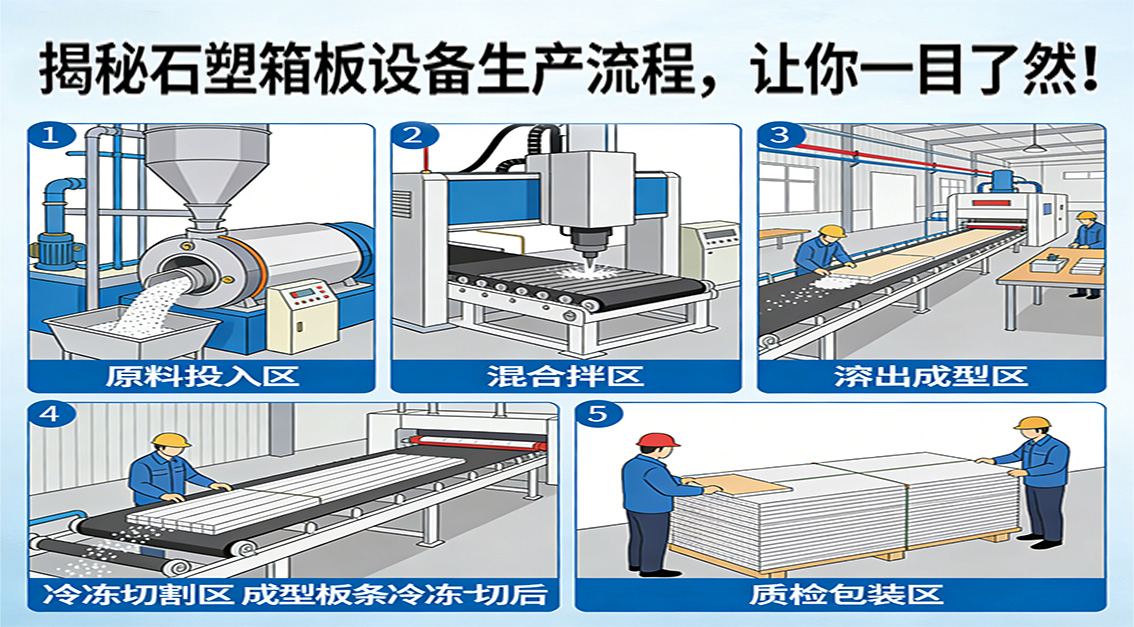 揭秘石塑箱板设备生产流程，让你一目了然！

1
原料投入区

2
混合拌区

3
溶出成型区

4
冷冻切割区 成型板条冷冻-切后

5
质检包装区